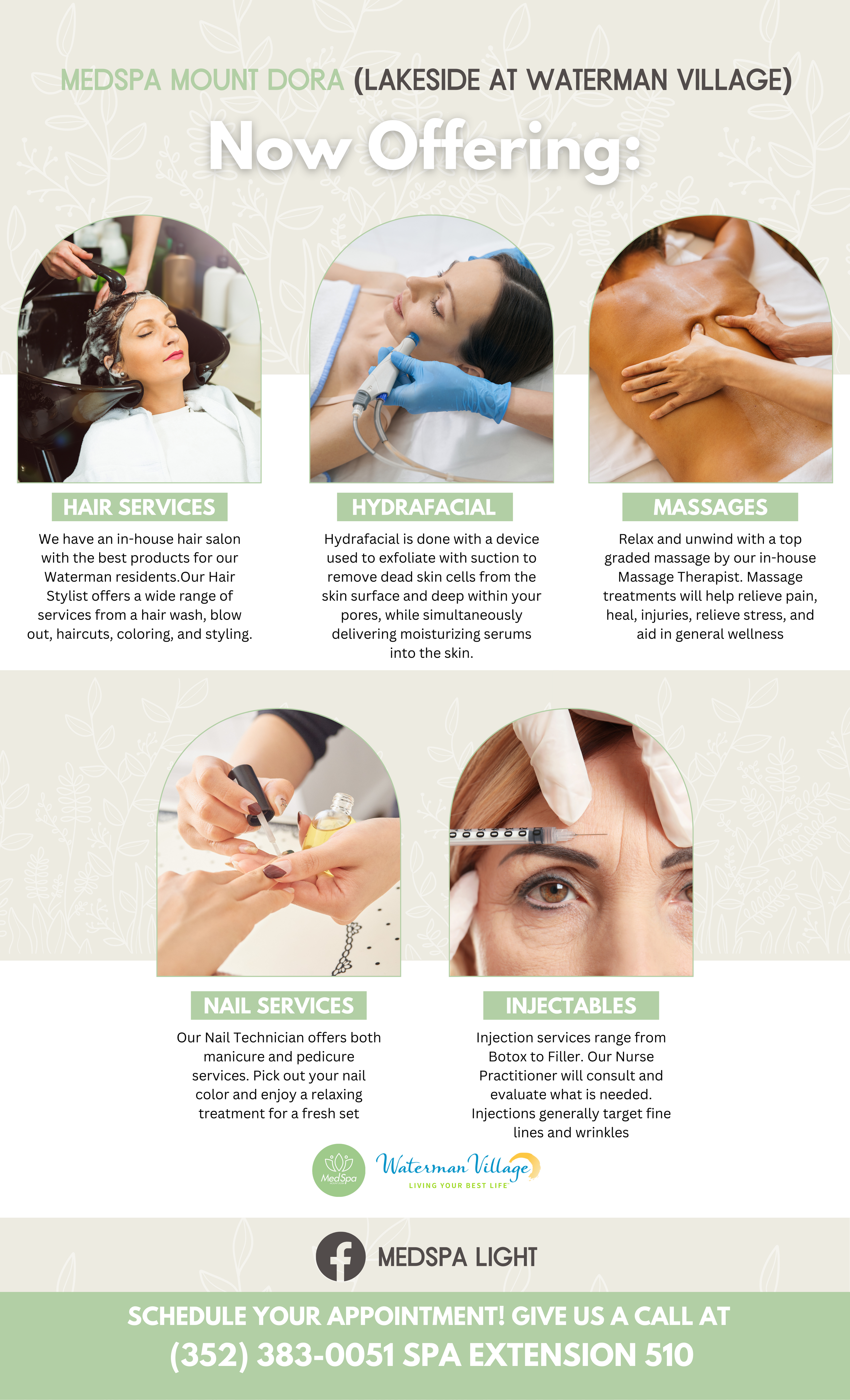 MEDSPA MOUNT DORA (LAKESIDE AT WATERMAN VILLAGE)

Now Offering:

HAIR SERVICES

We have an in-house hair salon with the best products for our Waterman residents.Our Hair Stylist offers a wide range of services from a hair wash, blow out, haircuts, coloring, and styling.

HYDRAFACIAL

Hydrafacial is done with a device used to exfoliate with suction to remove dead skin cells from the skin surface and deep within your pores, while simultaneously delivering moisturizing serums into the skin.

MASSAGES

Relax and unwind with a top graded massage by our in-house Massage Therapist. Massage treatments will help relieve pain, heal, injuries, relieve stress, and aid in general wellness

NAIL SERVICES

Our Nail Technician offers both manicure and pedicure services. Pick out your nail color and enjoy a relaxing treatment for a fresh set

INJECTABLES

Injection services range from Botox to Filler. Our Nurse Practitioner will consult and evaluate what is needed. Injections generally target fine lines and wrinkles

MedSpa

Waterman Village
LIVING YOUR BEST LIFE

MEDSPA LIGHT

SCHEDULE YOUR APPOINTMENT! GIVE US A CALL AT
(352) 383-0051 SPA EXTENSION 510